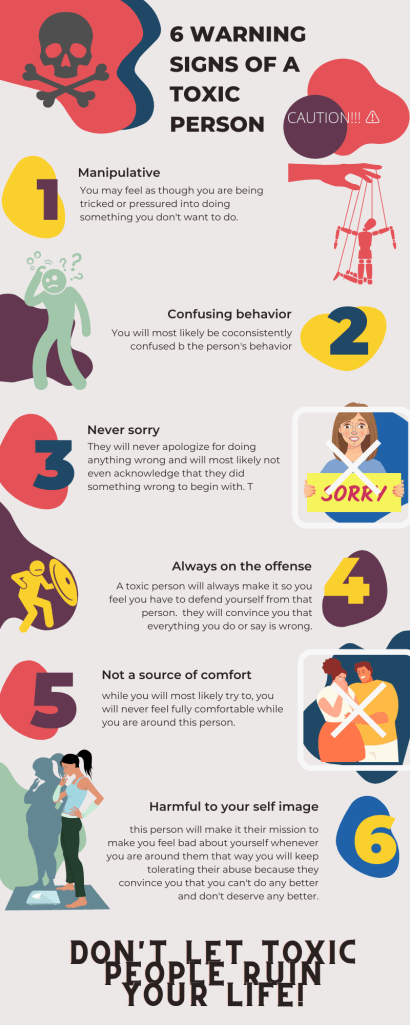 6 WARNING SIGNS OF A TOXIC PERSON

CAUTION!!! ⚠

1

Manipulative

You may feel as though you are being tricked or pressured into doing something you don't want to do.

Confusing behavior

You will most likely be coconsistently confused b the person's behavior

2

3

Never sorry

They will never apologize for doing anything wrong and will most likely not even acknowledge that they did something wrong to begin with. T

SORRY

Always on the offense

A toxic person will always make it so you feel you have to defend yourself from that person. they will convince you that everything you do or say is wrong.

4

5

Not a source of comfort

while you will most likely try to, you will never feel fully comfortable while you are around this person.

Harmful to your self image

this person will make it their mission to make you feel bad about yourself whenever you are around them that way you will keep tolerating their abuse because they convince you that you can't do any better and don't deserve any better.

6

DON'T LET TOXIC PEOPLE RUIN YOUR LIFE!